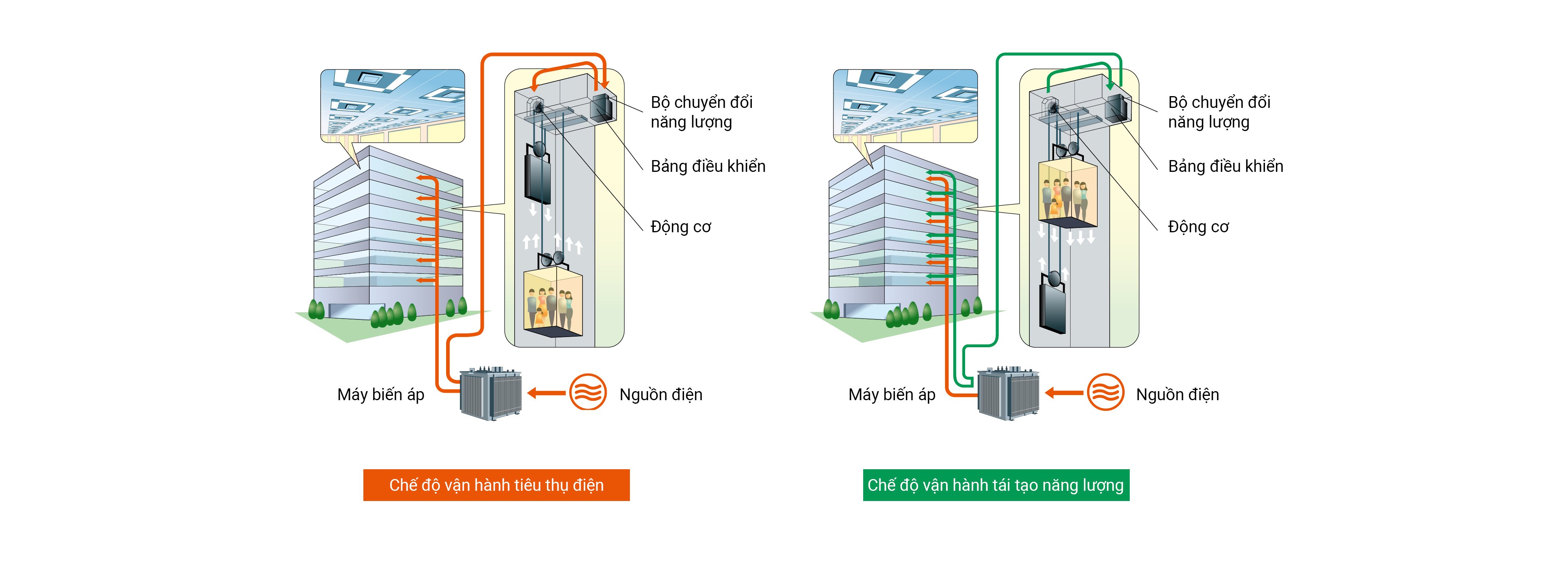 Bộ chuyển đổi năng lượng

Bảng điều khiển

Động cơ

Máy biến áp

Nguồn điện

Chế độ vận hành tiêu thụ điện

Bộ chuyển đổi năng lượng

Bảng điều khiển

Động cơ

Máy biến áp

Nguồn điện

Chế độ vận hành tái tạo năng lượng