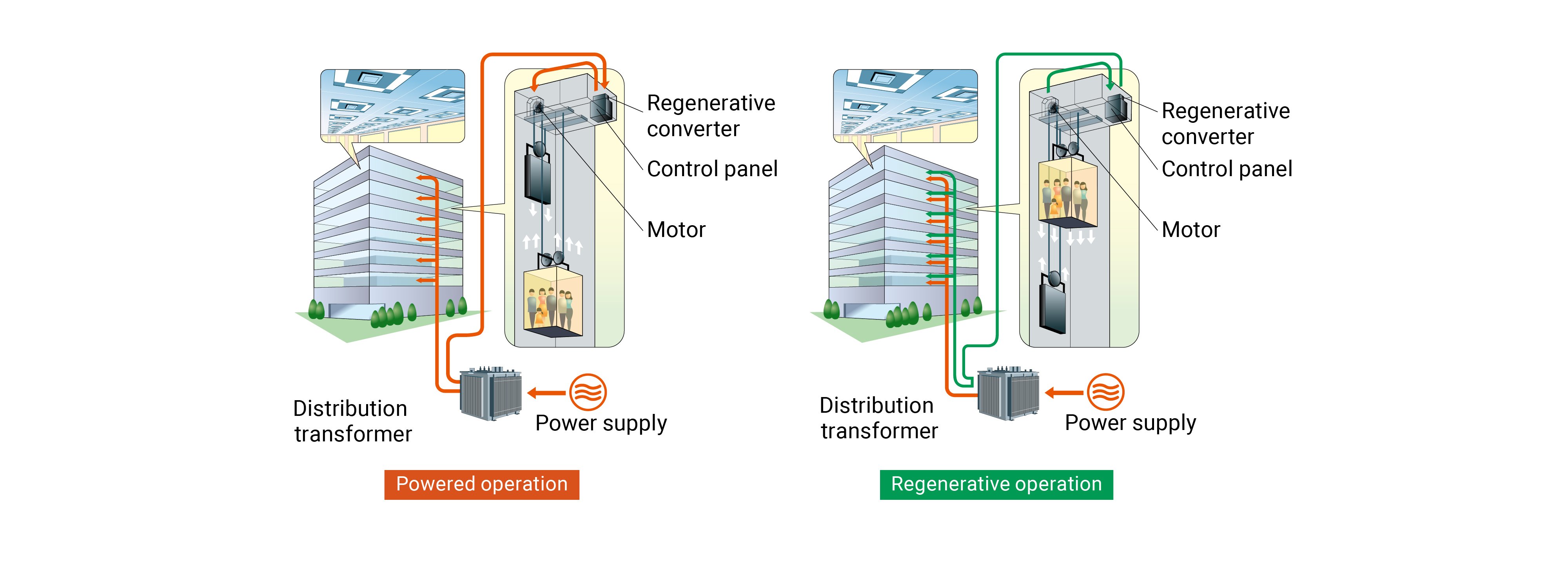 Regenerative converter

Control panel

Motor

Distribution transformer

Power supply

Powered operation

Regenerative converter

Control panel

Motor

Distribution transformer

Power supply

Regenerative operation